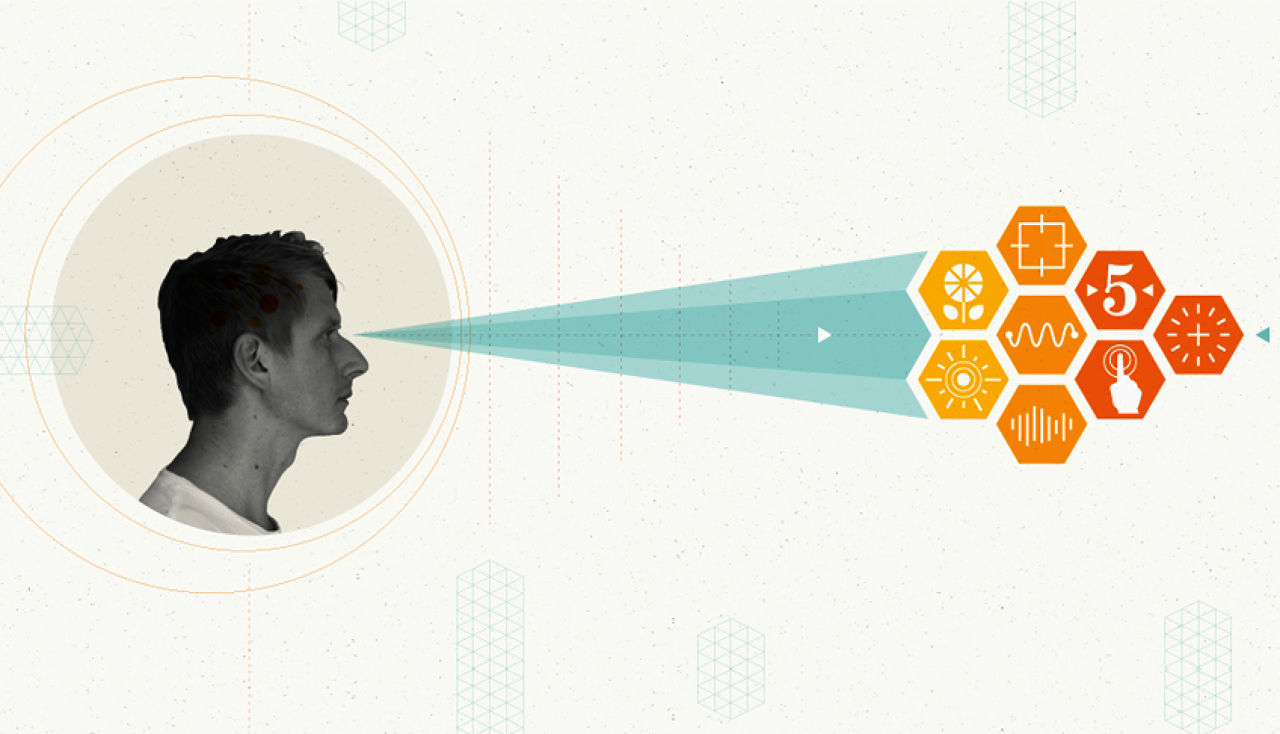 5