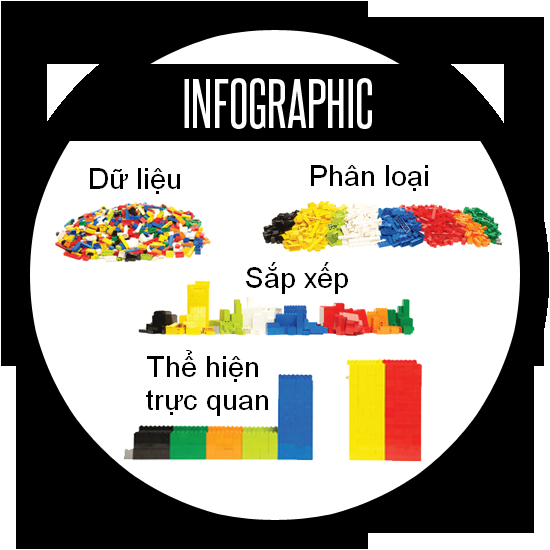 INFOGRAPHIC

Dữ liệu

Phân loại

Sắp xếp

Thể hiện trực quan